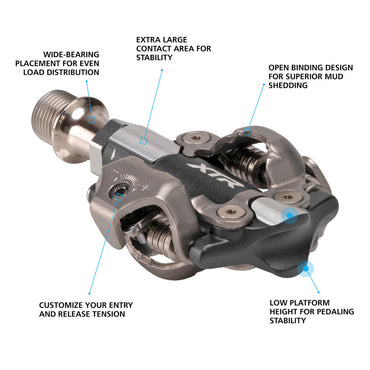 WIDE-BEARING PLACEMENT FOR EVEN LOAD DISTRIBUTION

EXTRA LARGE CONTACT AREA FOR STABILITY

OPEN BINDING DESIGN FOR SUPERIOR MUD SHEDDING

XTR

CUSTOMIZE YOUR ENTRY AND RELEASE TENSION

LOW PLATFORM HEIGHT FOR PEDALING STABILITY